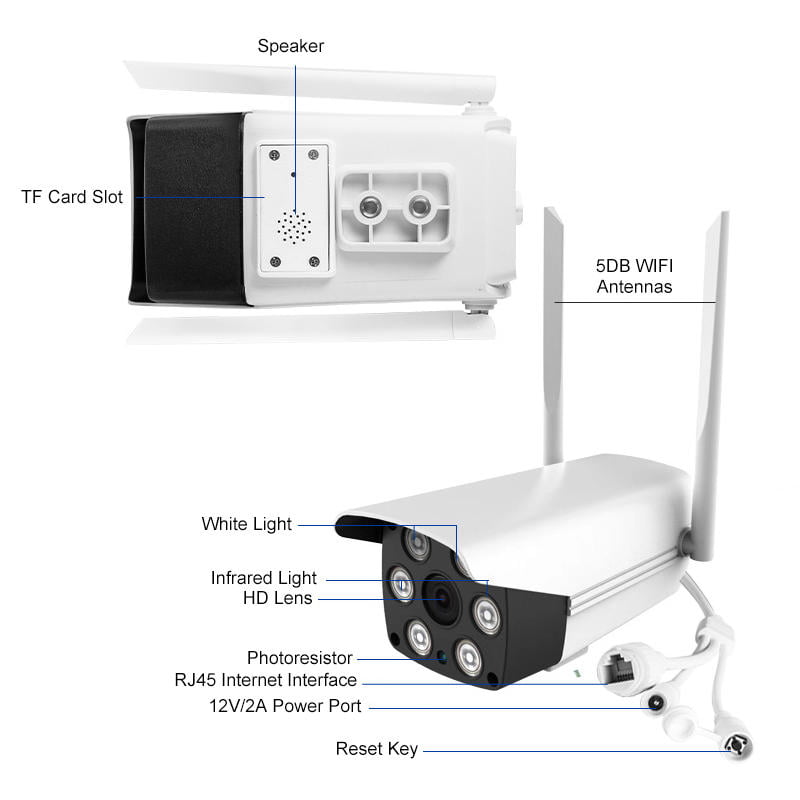 Speaker

TF Card Slot

5DB WIFI
Antennas

White Light

Infrared Light
HD Lens

Photoresistor
RJ45 Internet Interface
12V/2A Power Port

Reset Key